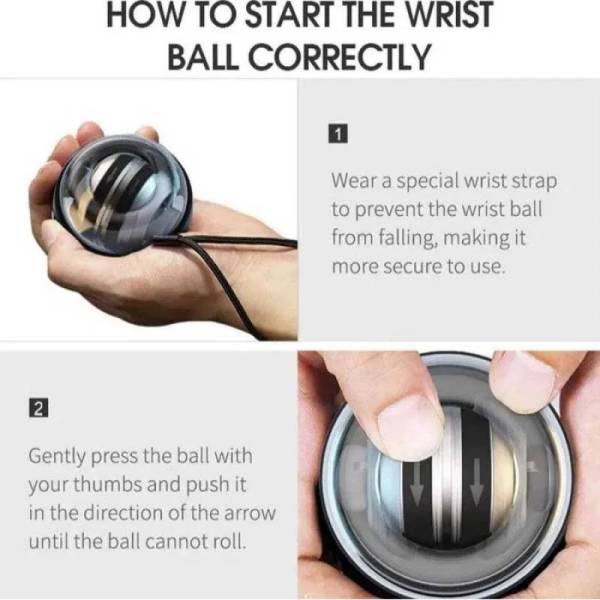 HOW TO START THE WRIST BALL CORRECTLY

1

Wear a special wrist strap to prevent the wrist ball from falling, making it more secure to use.

2

Gently press the ball with your thumbs and push it in the direction of the arrow until the ball cannot roll.